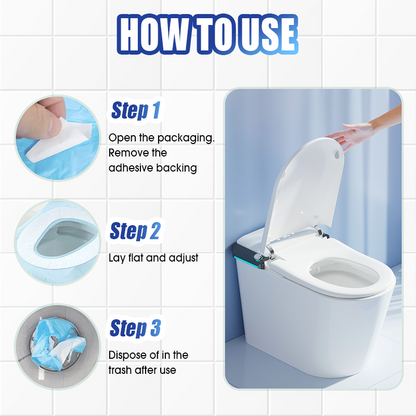 HOW TO USE

Step 1

Open the packaging. Remove the adhesive backing

Step 2

Lay flat and adjust

Step 3

Dispose of in the trash after use