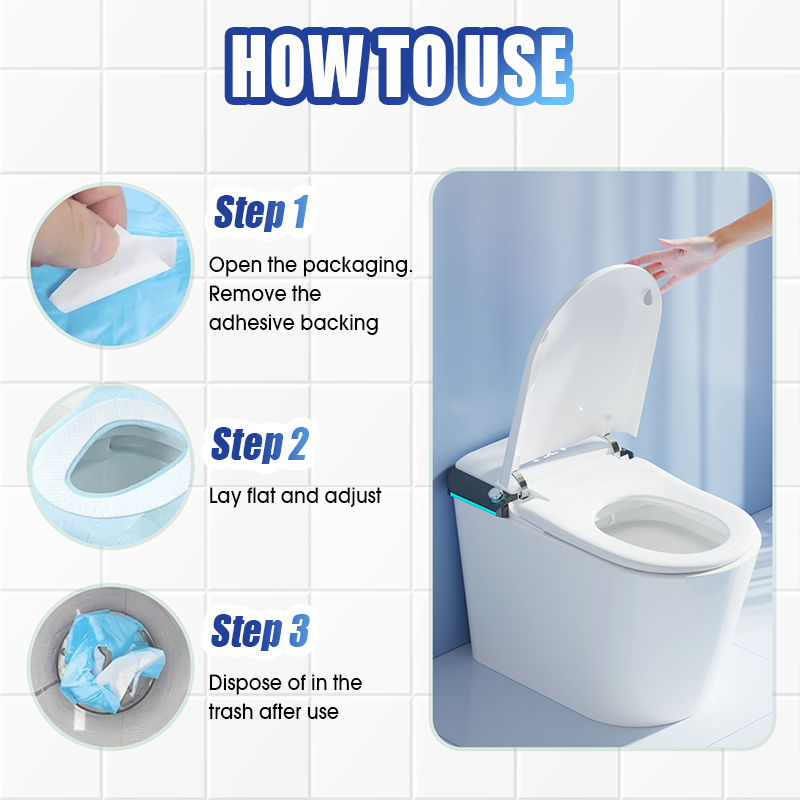 HOW TO USE

Step 1

Open the packaging. Remove the adhesive backing

Step 2

Lay flat and adjust

Step 3

Dispose of in the trash after use